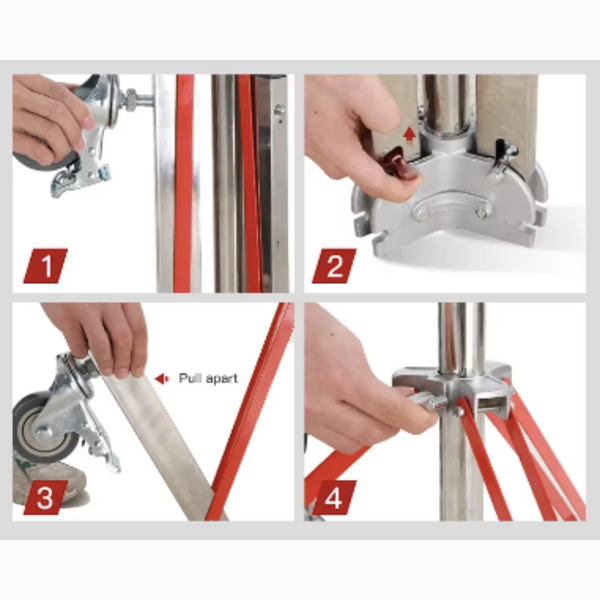 1

2

Pull apart

3

4